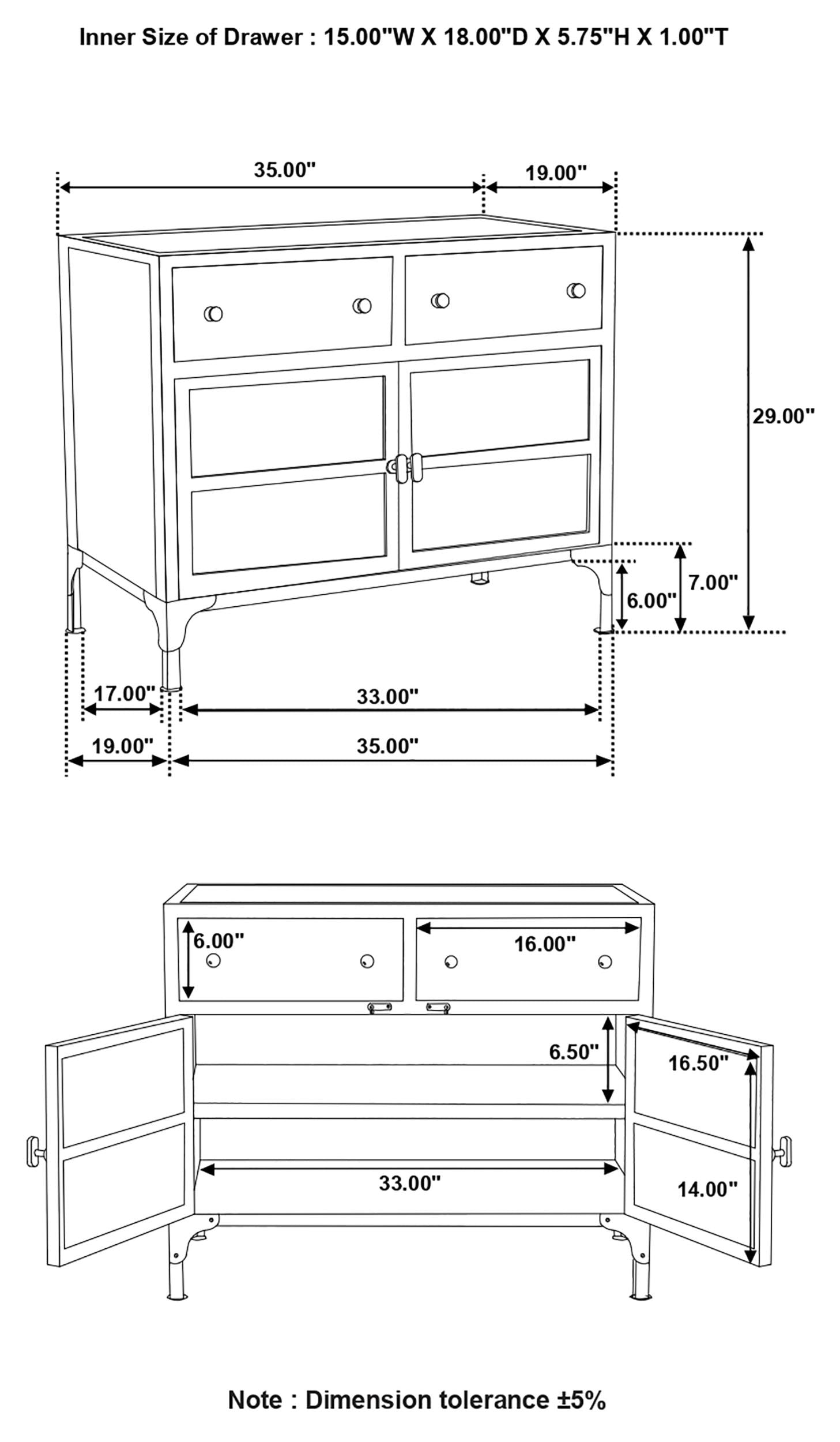 Inner Size of Drawer : 15.00"W X 18.00"D X 5.75"H X 1.00"T

35.00"
19.00"
29.00"
7.00"
6.00"
17.00"
33.00"
19.00"
35.00"

6.00"
16.00"
6.50"
16.50"
33.00"
14.00"

Note : Dimension tolerance ±5%