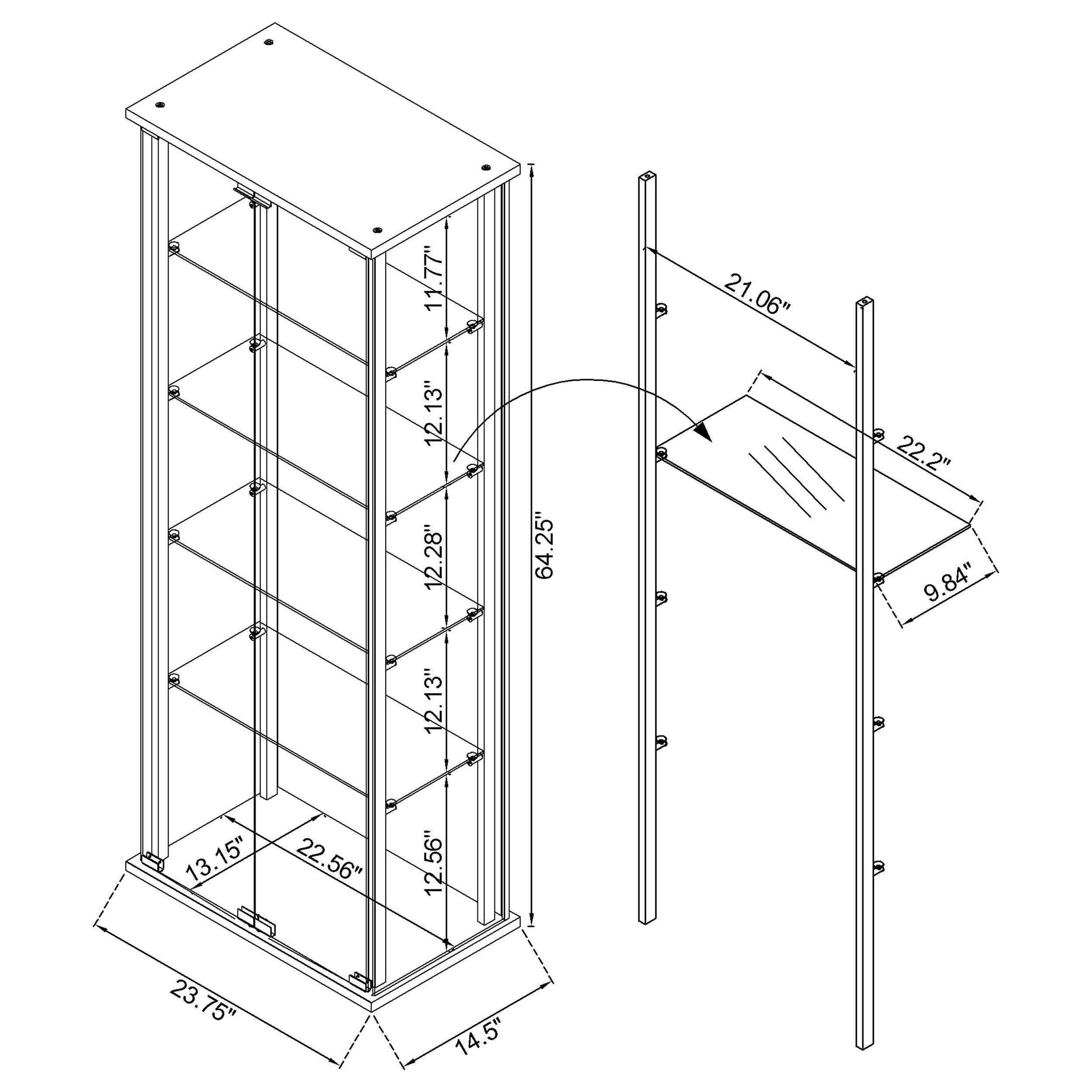 11.77"
12.13"
12.28"
12.13"
12.56"
64.25"
13.15"
22.56"
23.75"
14.5"
21.06"
22.2"
9.84"