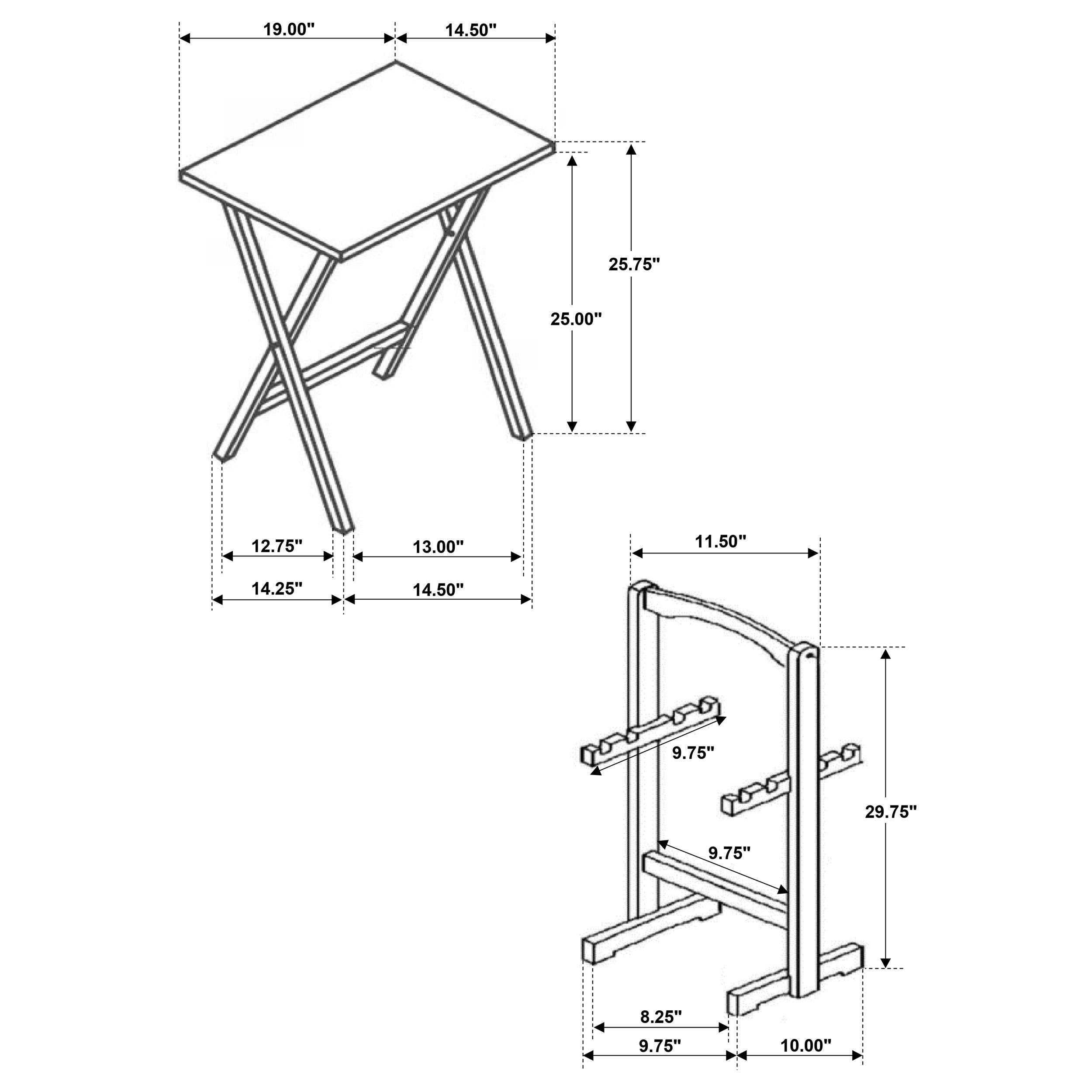 19.00"
14.50"
25.75"
25.00"
12.75"
13.00"
14.25"
14.50"
11.50"
9.75"
29.75"
9.75"
8.25"
9.75"
10.00"